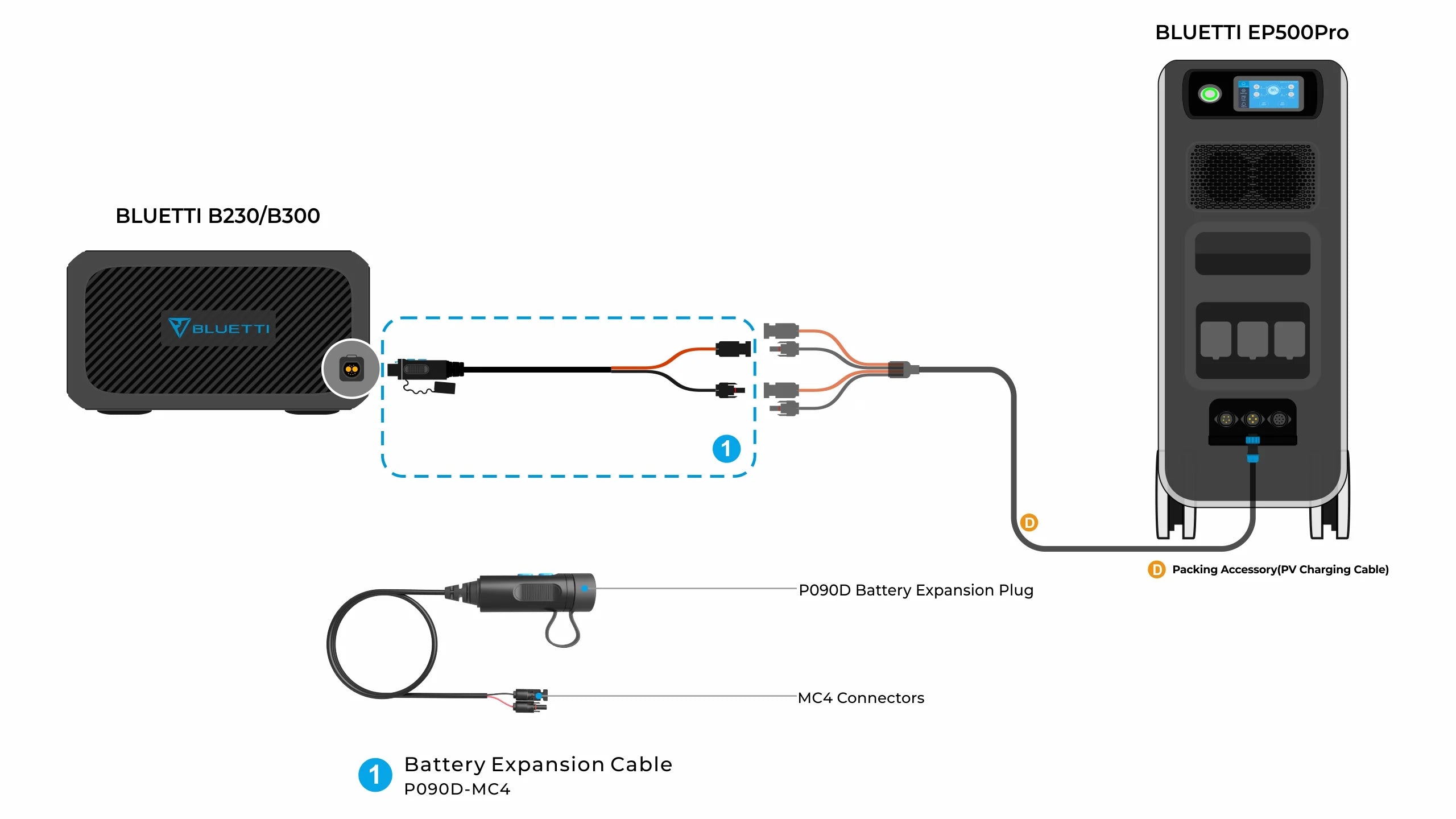 BLUETTI EP500Pro

BLUETTI B230/B300

BLUETTI

1

D

D Packing Accessory(PV Charging Cable)

P090D Battery Expansion Plug

MC4 Connectors

1 Battery Expansion Cable
P090D-MC4